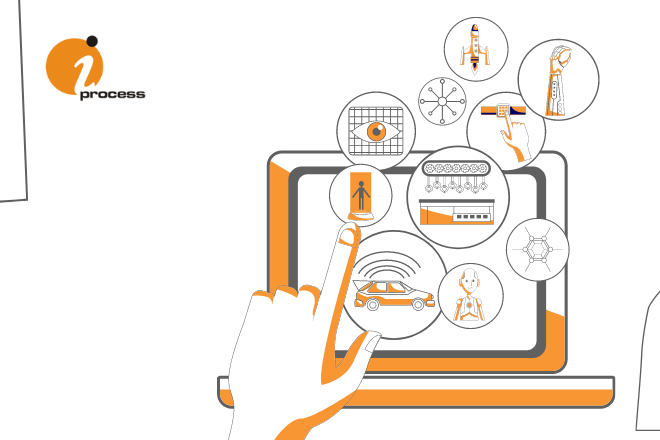 i process